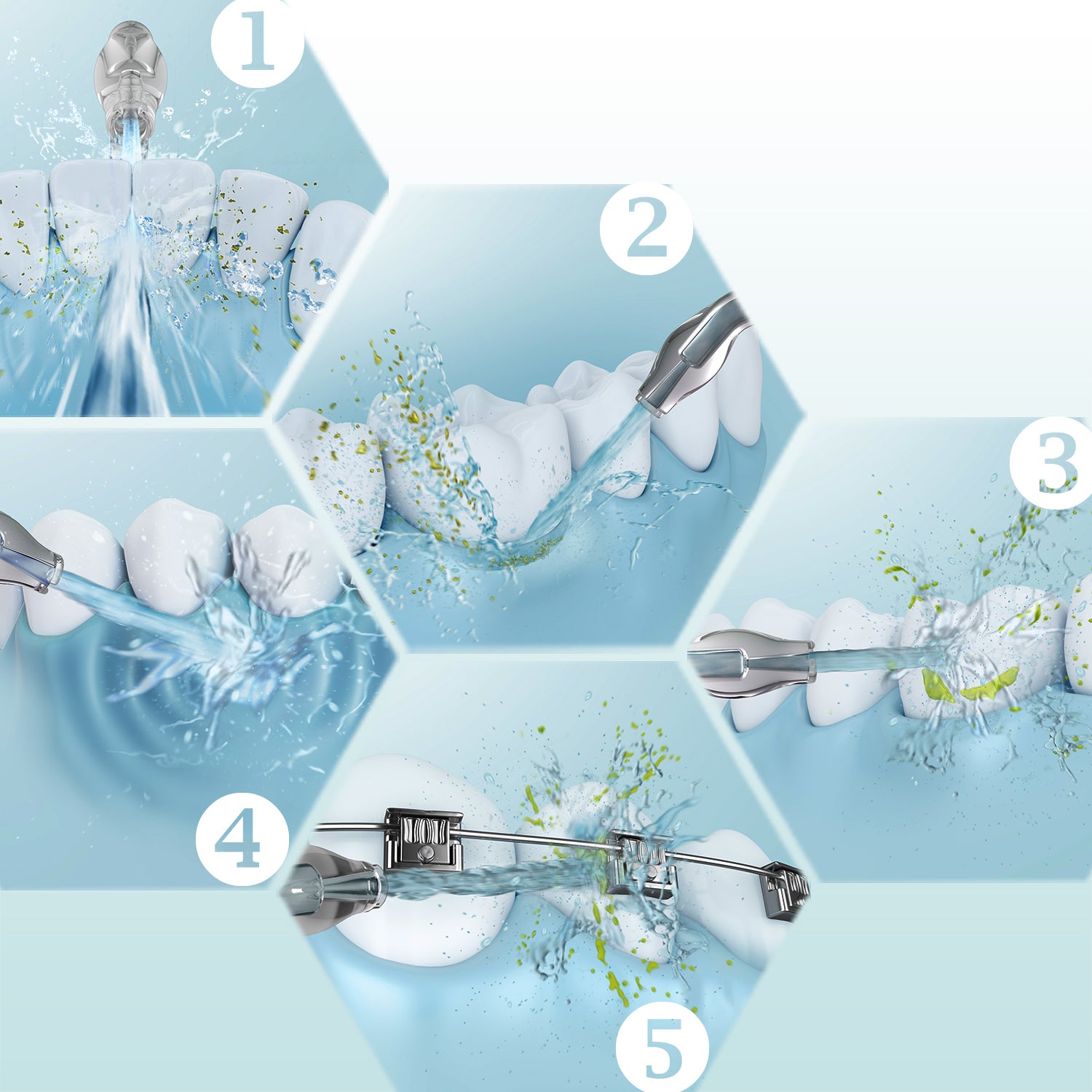 1

2

3

4

5